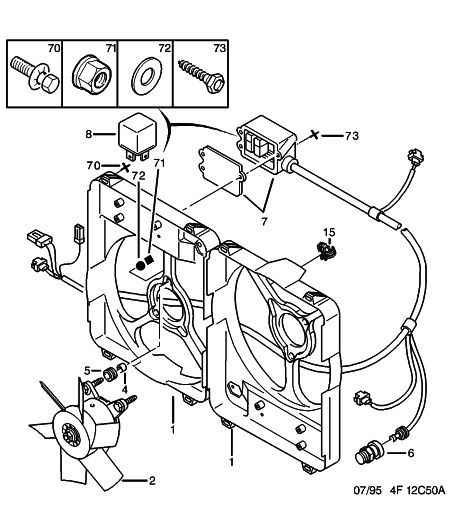 70
71
72
73
8
73
70
72
71
7
15
5
4
1
1
2
6
07/95 4F 12C50A