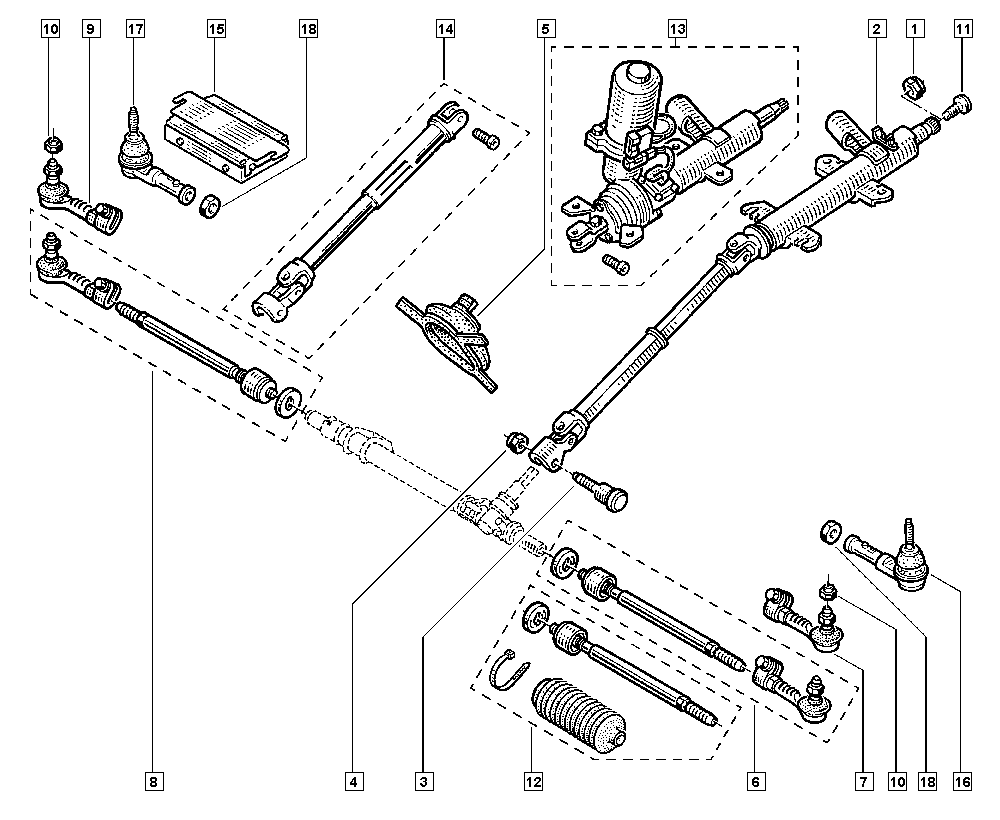 10 9 17 15 18 14 5 13 2 1 11

8 4 3 12 6 7 10 18 16